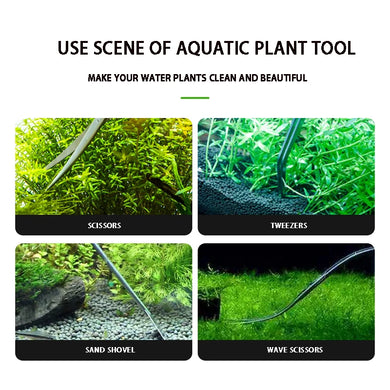 USE SCENE OF AQUATIC PLANT TOOL

MAKE YOUR WATER PLANTS CLEAN AND BEAUTIFUL

SCISSORS

TWEEZERS

SAND SHOVEL

WAVE SCISSORS